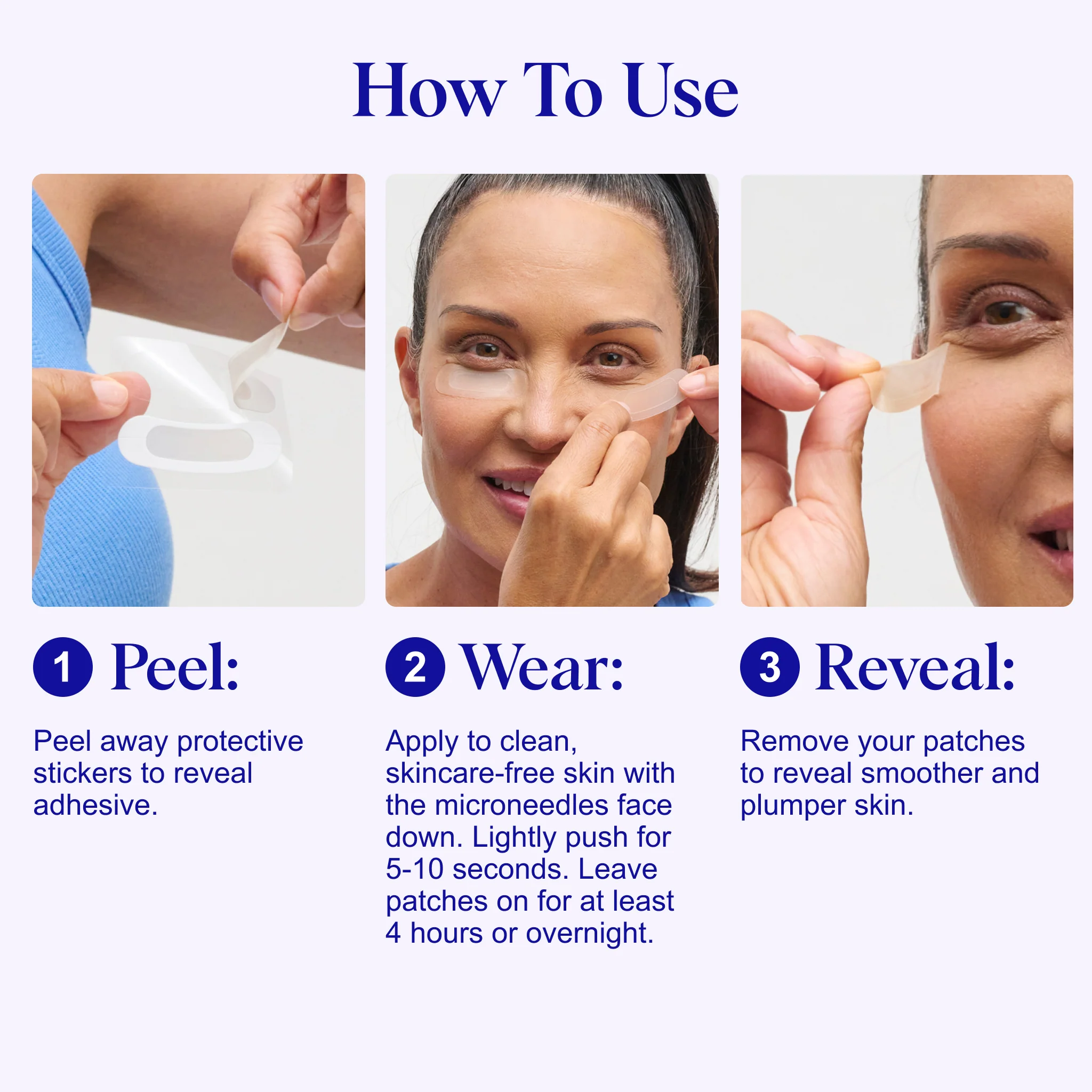 How To Use

1 Peel:

Peel away protective stickers to reveal adhesive.

2 Wear:

Apply to clean, skincare-free skin with the microneedles face down. Lightly push for 5-10 seconds. Leave patches on for at least 4 hours or overnight.

3 Reveal:

Remove your patches to reveal smoother and plumper skin.